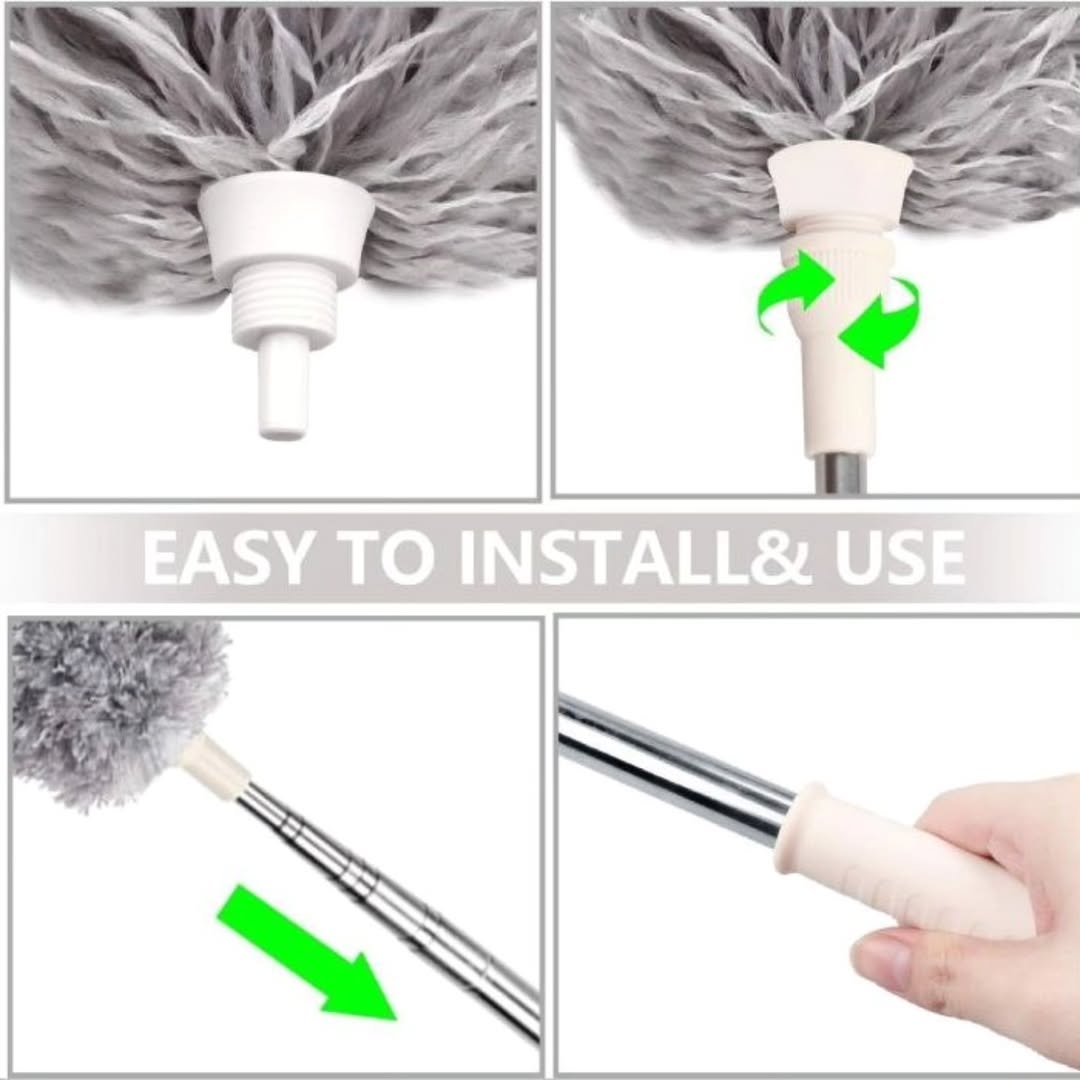 EASY TO INSTALL& USE